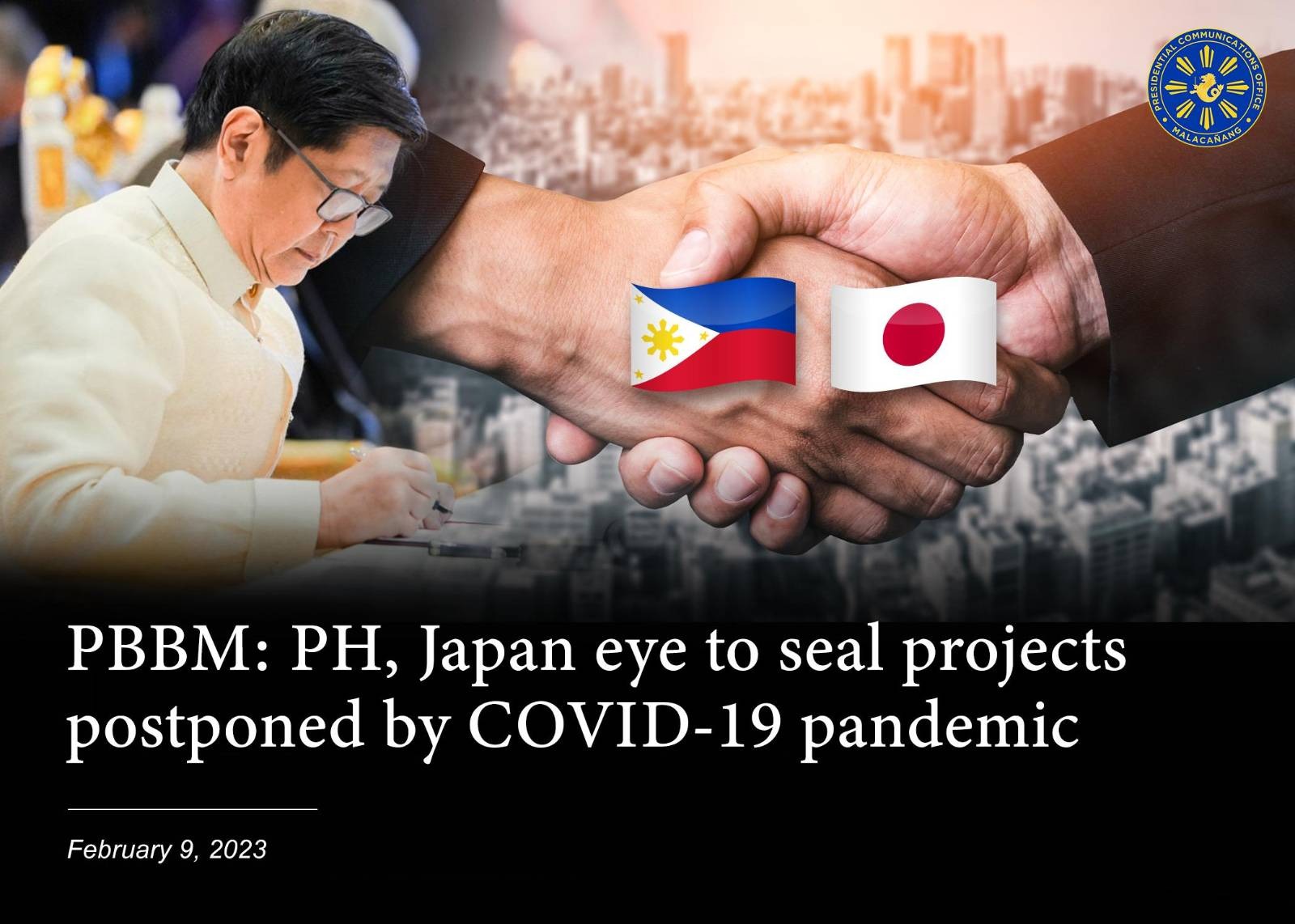 PRESIDENTIAL COMMUNICATIONS OFFICE
MALACAÑANG

PBBM: PH, Japan eye to seal projects postponed by COVID-19 pandemic

February 9, 2023