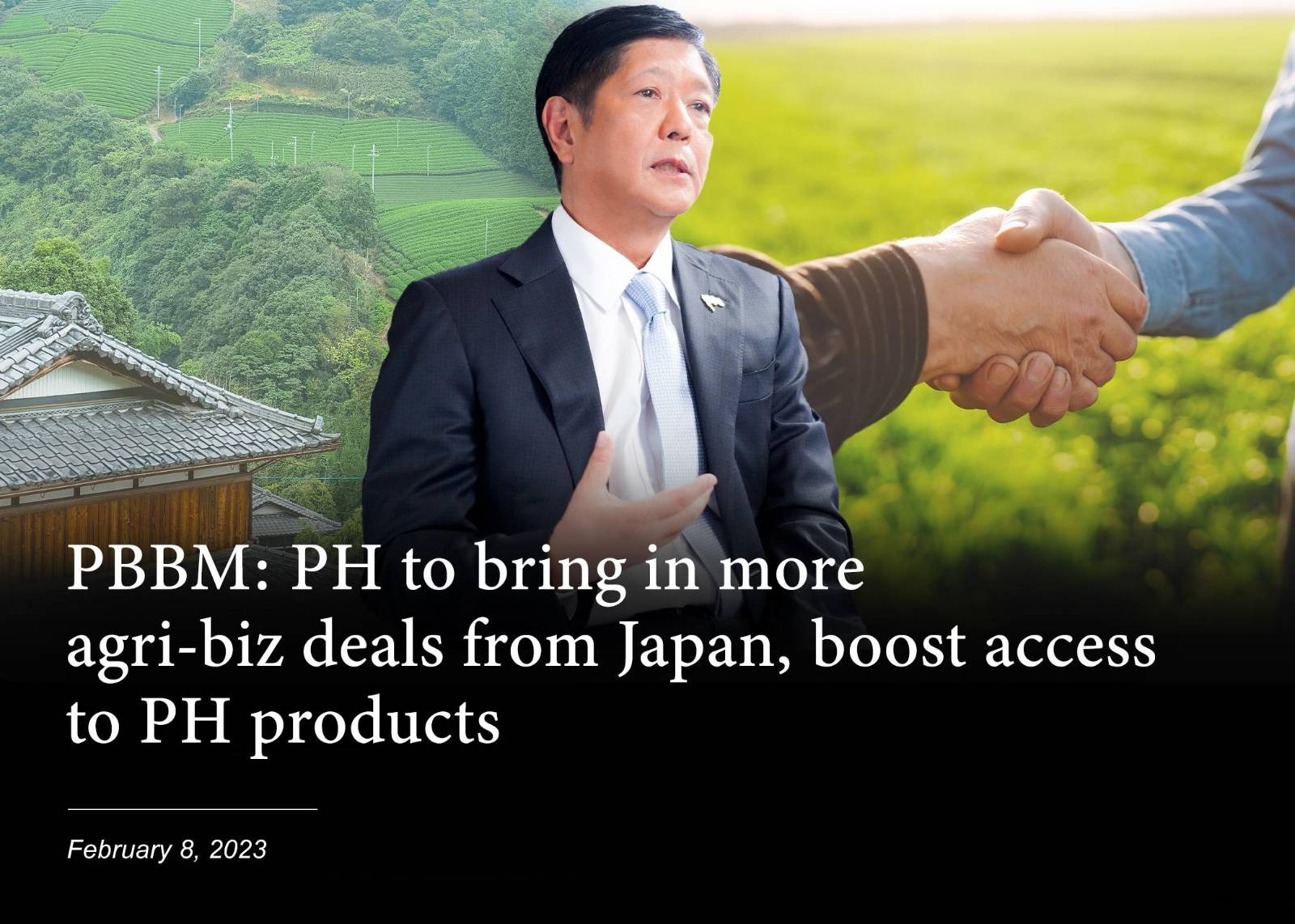 PBBM: PH to bring in more agri-biz deals from Japan, boost access to PH products

February 8, 2023